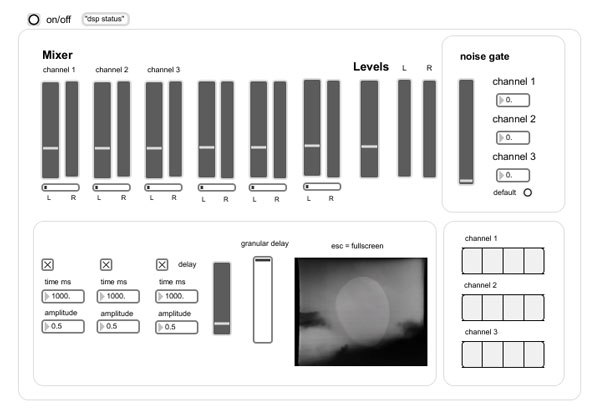 on/off "dsp status"

Mixer

channel 1 channel 2 channel 3

L R L R L R L R L R L R

Levels L R

noise gate

channel 1
0.
channel 2
0.
channel 3
0.
default

delay

time ms
1000.
amplitude
0.5

time ms
1000.
amplitude
0.5

time ms
1000.
amplitude
0.5

granular delay

esc = fullscreen

channel 1

channel 2

channel 3